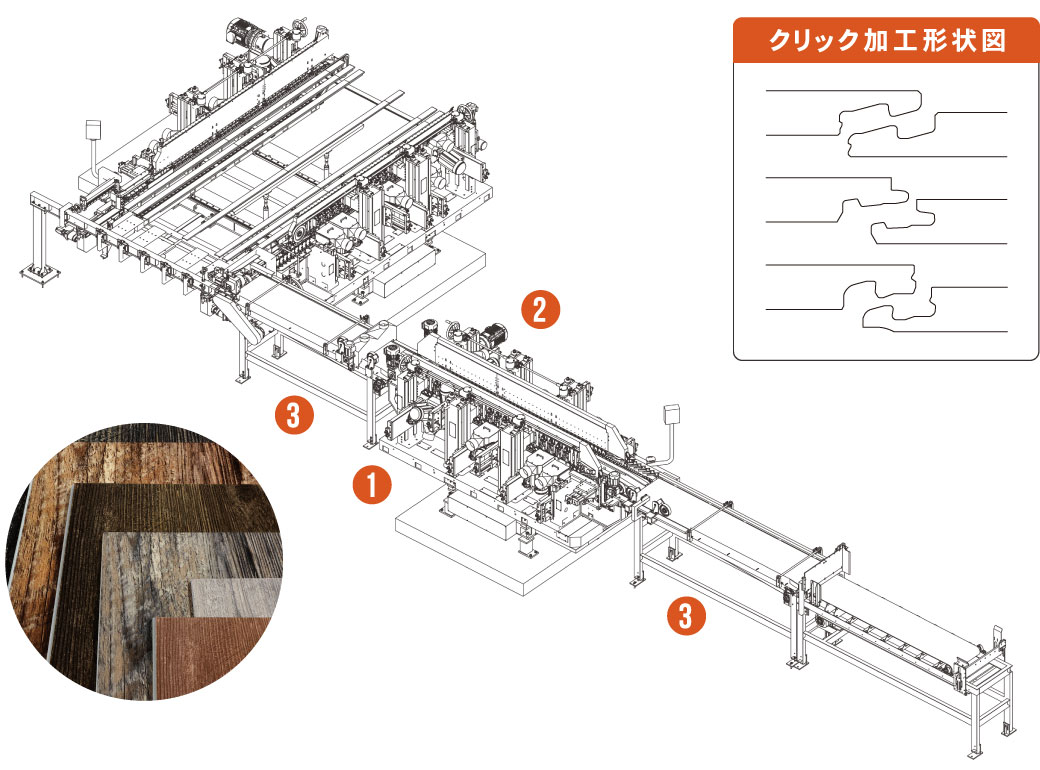 クリック加工形状図

2

3

1

3